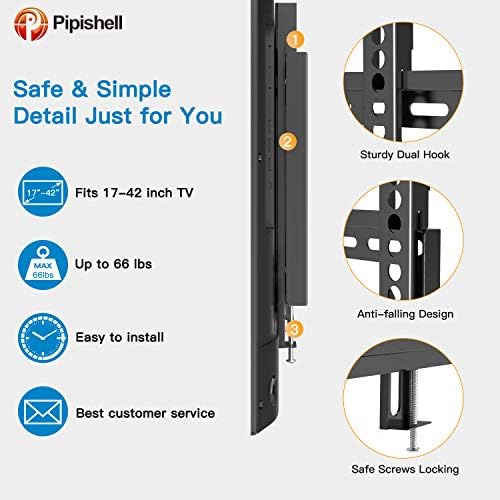 Pipishell

Safe & Simple Detail Just for You

17"-42"

Fits 17-42 inch TV

MAX 66lbs

Up to 66 lbs

Easy to install

Best customer service

1

2

3

Sturdy Dual Hook

Anti-falling Design

Safe Screws Locking