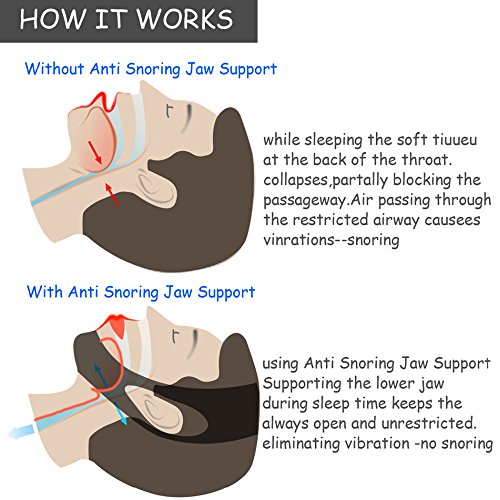 HOW IT WORKS

Without Anti Snoring Jaw Support

while sleeping the soft tiuueu at the back of the throat. collapses,partally blocking the passageway.Air passing through the restricted airway causees vinrations--snoring

With Anti Snoring Jaw Support

using Anti Snoring Jaw Support Supporting the lower jaw during sleep time keeps the always open and unrestricted. eliminating vibration -no snoring