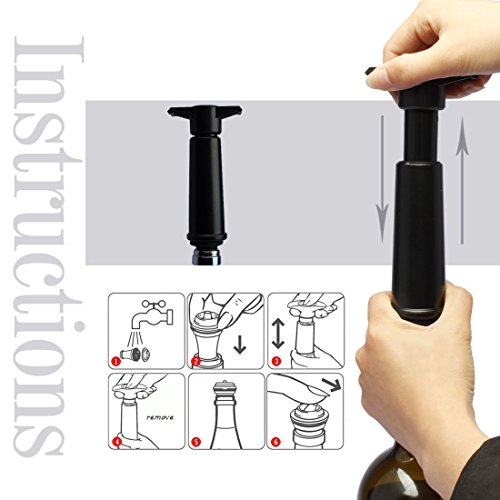 Instructions

1

2

3

4

remove

5

6