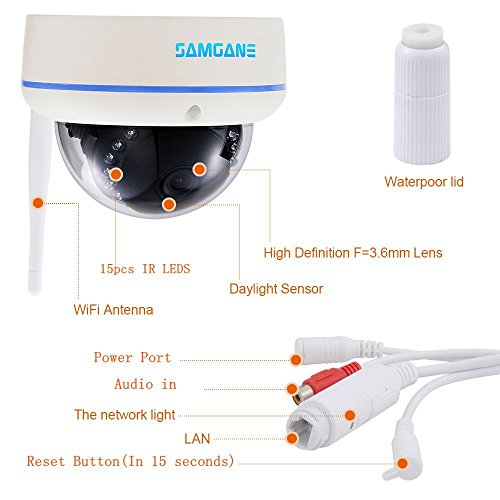 SAMGANE

Waterpoor lid

High Definition F=3.6mm Lens

15pcs IR LEDS

Daylight Sensor

WiFi Antenna

Power Port

Audio in

The network light

LAN

Reset Button(In 15 seconds)