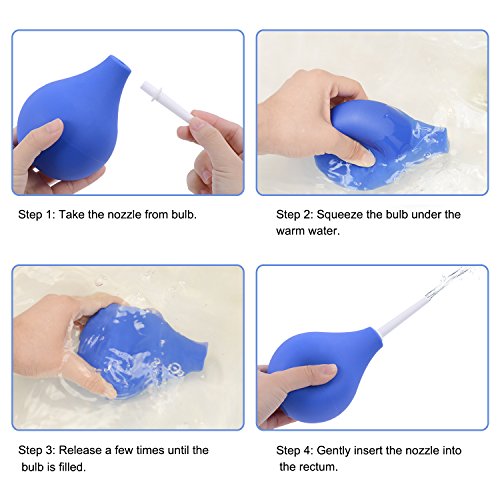 Step 1: Take the nozzle from bulb.

Step 2: Squeeze the bulb under the warm water.

Step 3: Release a few times until the bulb is filled.

Step 4: Gently insert the nozzle into the rectum.