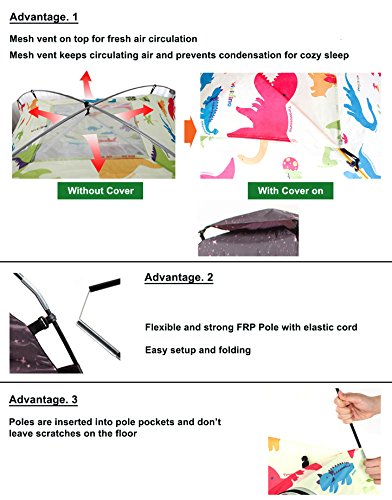 Advantage. 1

Mesh vent on top for fresh air circulation
Mesh vent keeps circulating air and prevents condensation for cozy sleep

Without Cover

With Cover on

Advantage. 2

Flexible and strong FRP Pole with elastic cord

Easy setup and folding

Advantage. 3

Poles are inserted into pole pockets and don't leave scratches on the floor