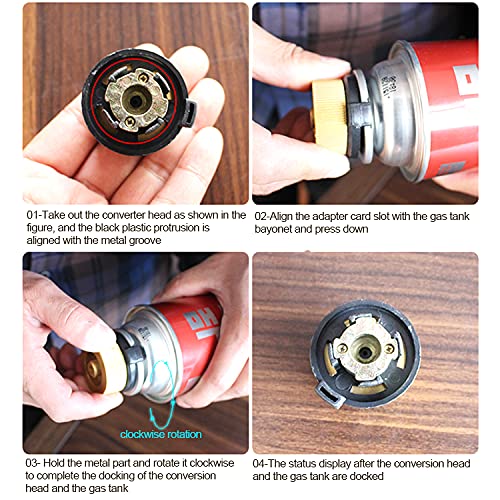 01-Take out the converter head as shown in the figure, and the black plastic protrusion is aligned with the metal groove

02-Align the adapter card slot with the gas tank bayonet and press down

clockwise rotation

03- Hold the metal part and rotate it clockwise to complete the docking of the conversion head and the gas tank

04-The status display after the conversion head and the gas tank are docked