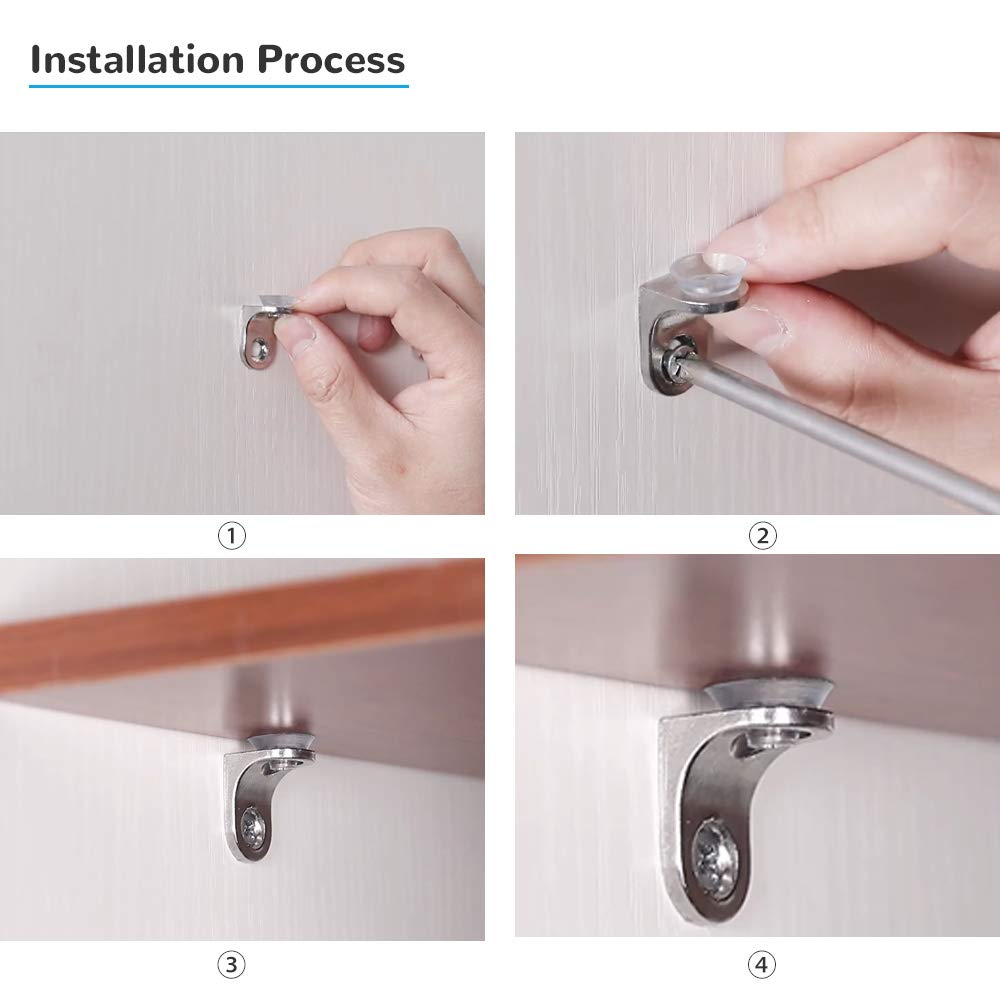 Installation Process

①

②

③

④