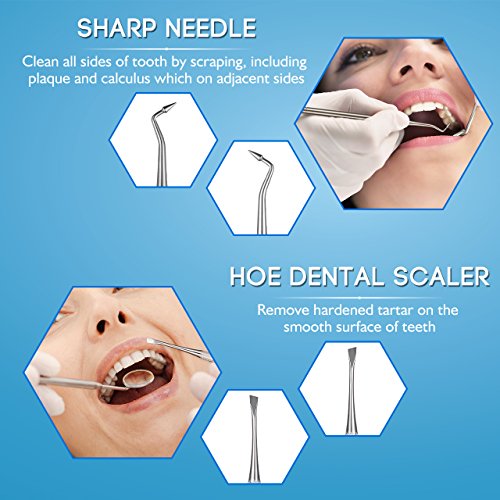 SHARP NEEDLE

Clean all sides of tooth by scraping, including plaque and calculus which on adjacent sides

HOE DENTAL SCALER

Remove hardened tartar on the smooth surface of teeth