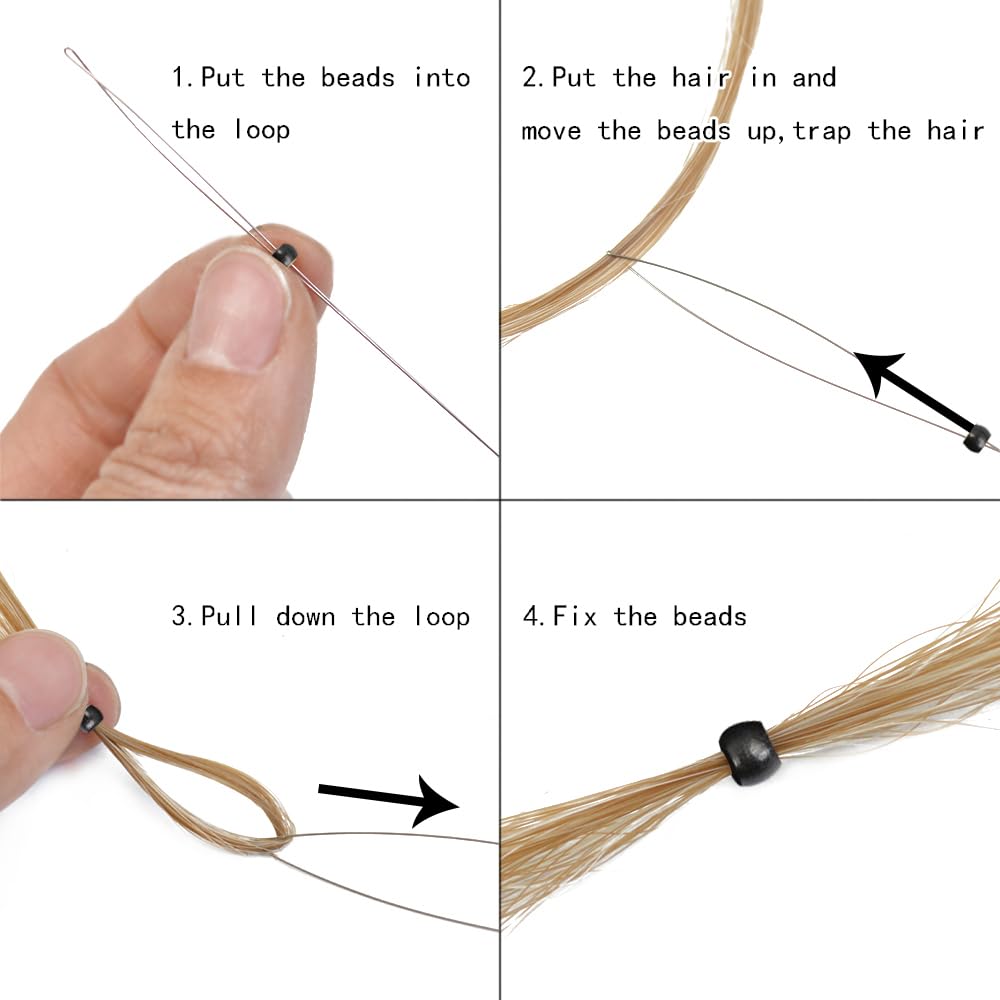 1.Put the beads into the loop

2.Put the hair in and move the beads up,trap the hair

3.Pull down the loop

4.Fix the beads