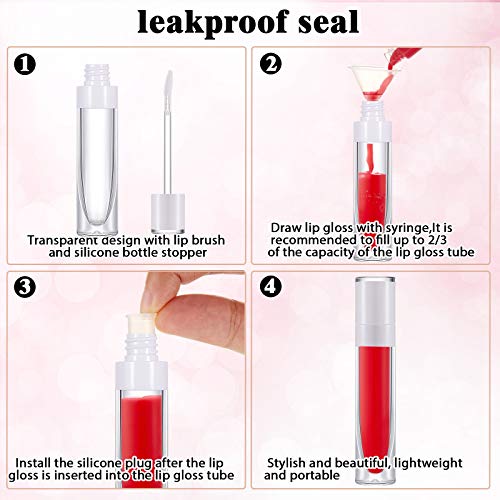 leakproof seal

1

Transparent design with lip brush and silicone bottle stopper

2

Draw lip gloss with syringe,It is recommended to fill up to 2/3 of the capacity of the lip gloss tube

3

Install the silicone plug after the lip gloss is inserted into the lip gloss tube

4

Stylish and beautiful, lightweight and portable