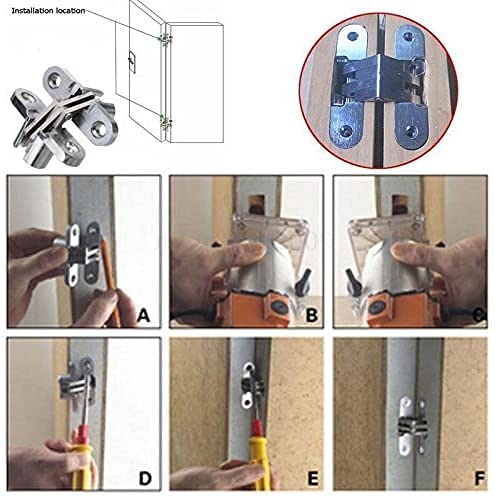 Installation location

A

B

C

D

E

F