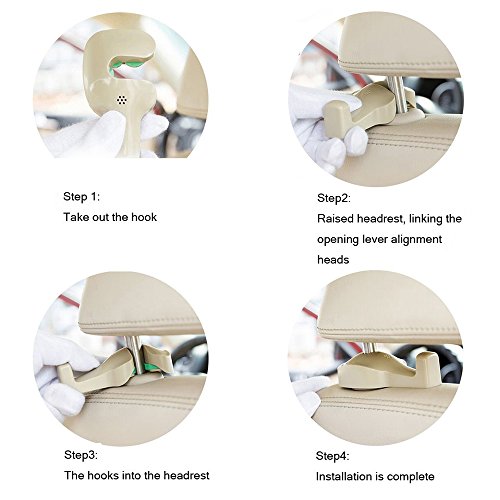 Step 1:
Take out the hook

Step2:
Raised headrest, linking the opening lever alignment heads

Step3:
The hooks into the headrest

Step4:
Installation is complete