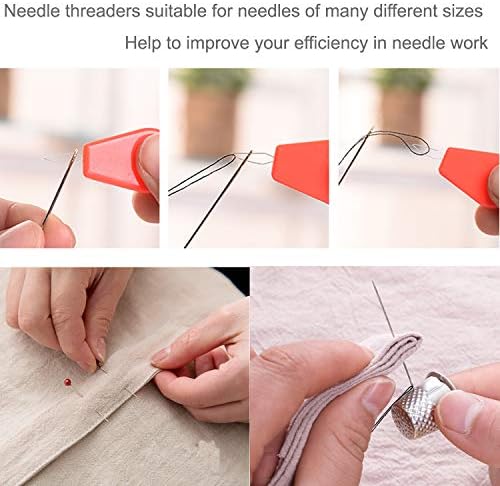 Needle threaders suitable for needles of many different sizes

Help to improve your efficiency in needle work