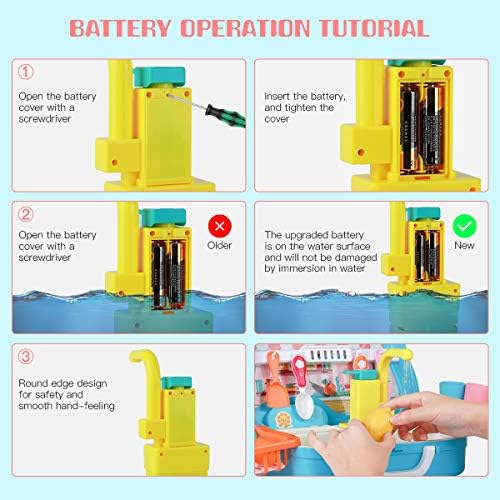 BATTERY OPERATION TUTORIAL

①

Open the battery cover with a screwdriver

Insert the battery, and tighten the cover

②

Open the battery cover with a screwdriver

Older

The upgraded battery is on the water surface and will not be damaged by immersion in water

New

③

Round edge design for safety and smooth hand-feeling