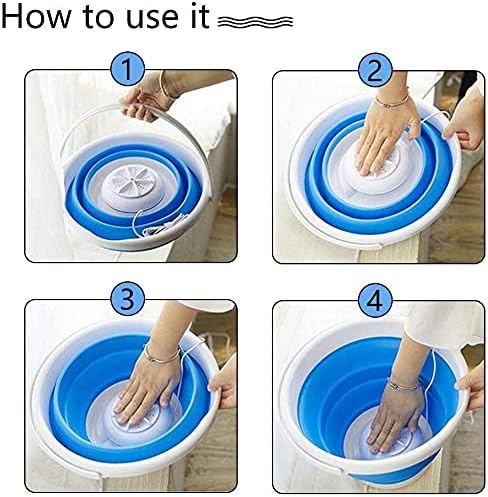 How to use it

1

2

3

4