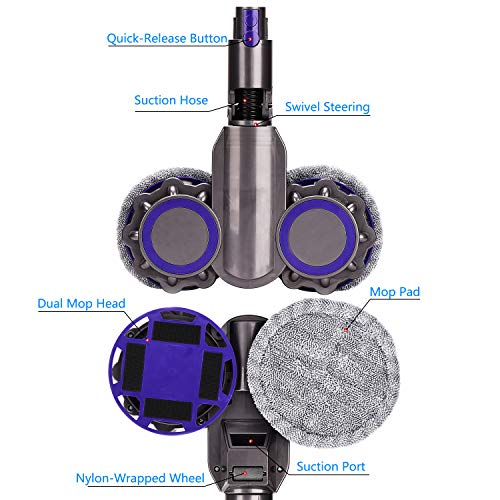 Quick-Release Button

Suction Hose

Swivel Steering

Dual Mop Head

Mop Pad

Suction Port

Nylon-Wrapped Wheel