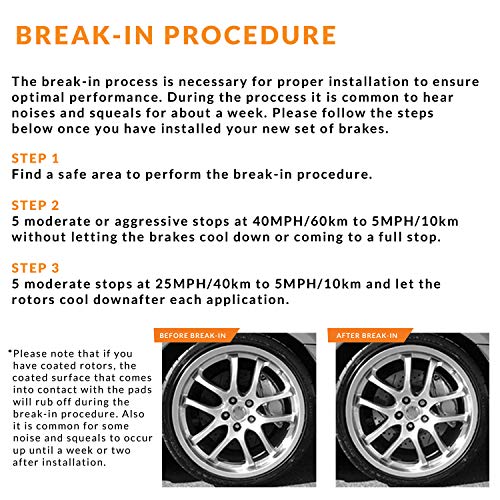 BREAK-IN PROCEDURE

The break-in process is necessary for proper installation to ensure optimal performance. During the proccess it is common to hear noises and squeals for about a week. Please follow the steps below once you have installed your new set of brakes.

STEP 1
Find a safe area to perform the break-in procedure.

STEP 2
5 moderate or aggressive stops at 40MPH/60km to 5MPH/10km without letting the brakes cool down or coming to a full stop.

STEP 3
5 moderate stops at 25MPH/40km to 5MPH/10km and let the rotors cool downafter each application.

*Please note that if you have coated rotors, the coated surface that comes into contact with the pads will rub off during the break-in procedure. Also it is common for some noise and squeals to occur up until a week or two after installation.

BEFORE BREAK-IN

AFTER BREAK-IN