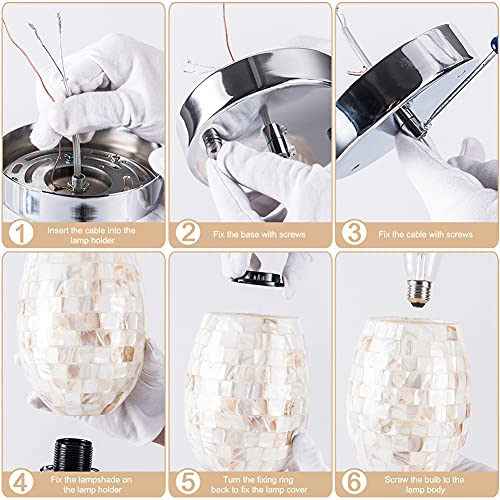 1 Insert the cable into the lamp holder

2 Fix the base with screws

3 Fix the cable with screws

4 Fix the lampshade on the lamp holder

5 Turn the fixing ring back to fix the lamp cover

6 Screw the bulb to the lamp body