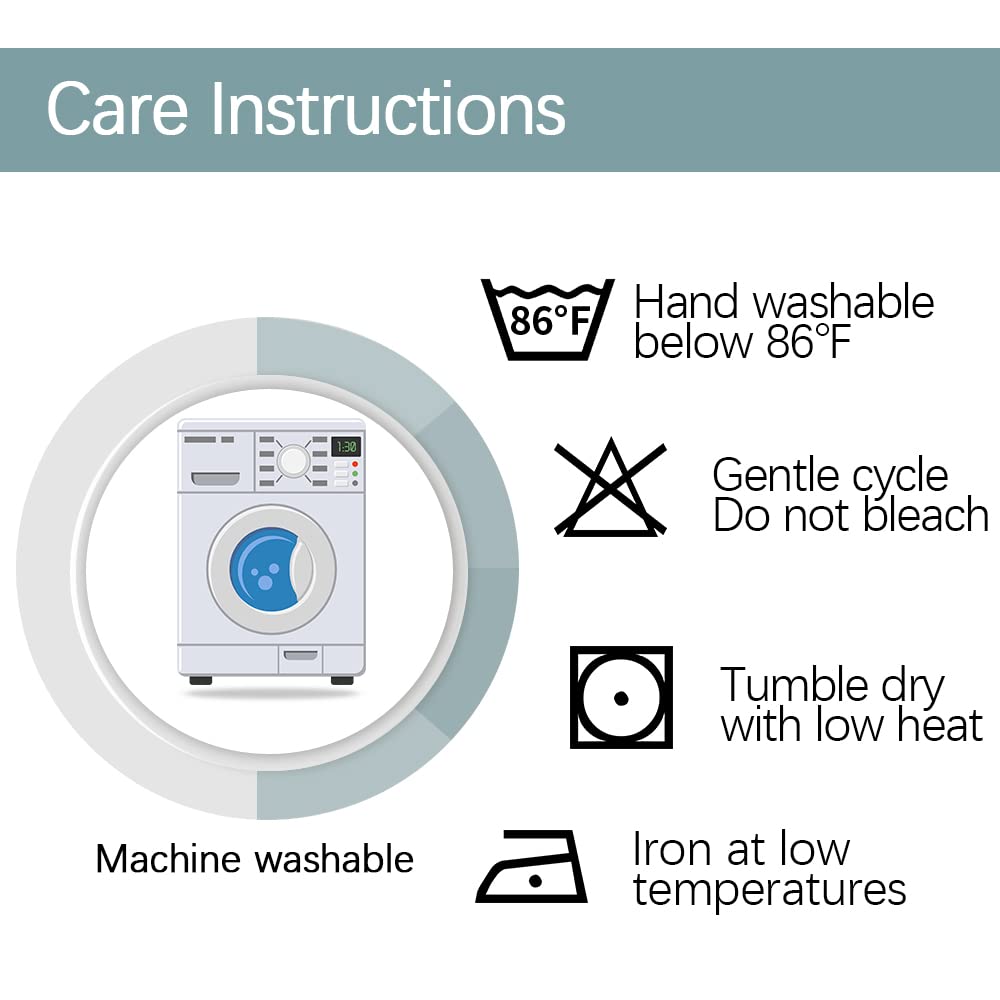 Care Instructions

1:30

Machine washable

86°F

Hand washable below 86°F

Gentle cycle Do not bleach

Tumble dry with low heat

Iron at low temperatures