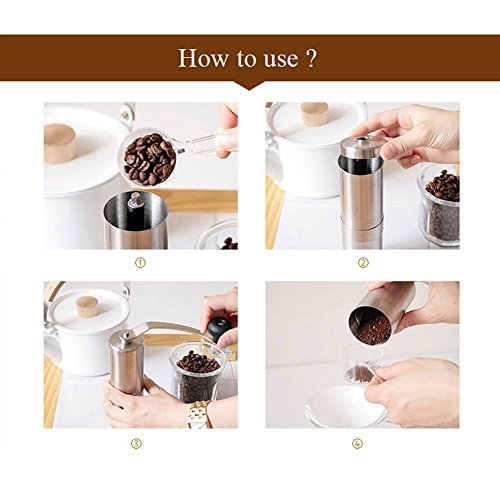 How to use ?

①

②

③

④