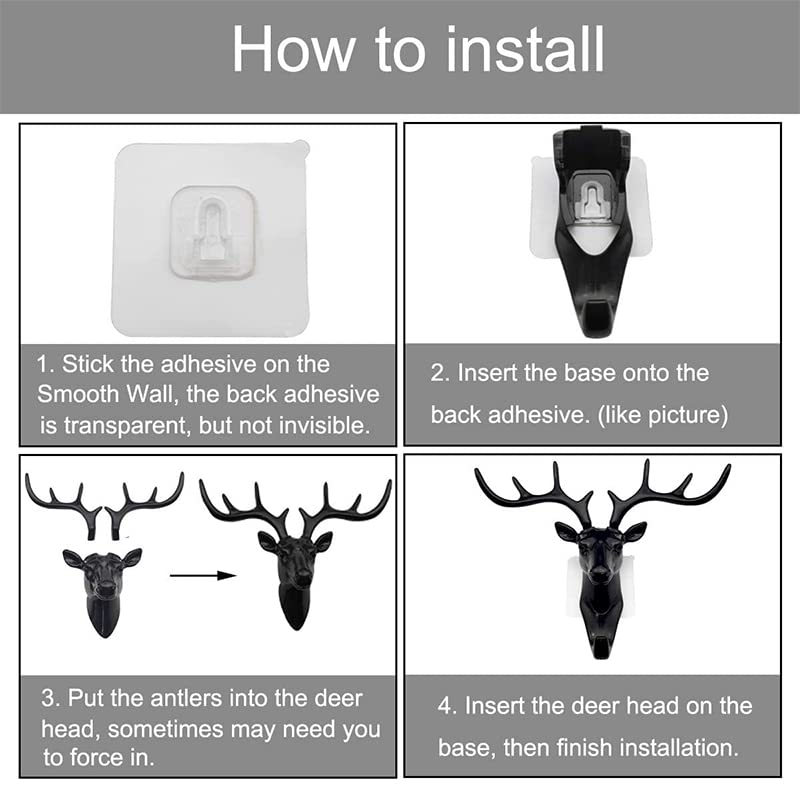 How to install

1. Stick the adhesive on the Smooth Wall, the back adhesive is transparent, but not invisible.

2. Insert the base onto the back adhesive. (like picture)

3. Put the antlers into the deer head, sometimes may need you to force in.

4. Insert the deer head on the base, then finish installation.