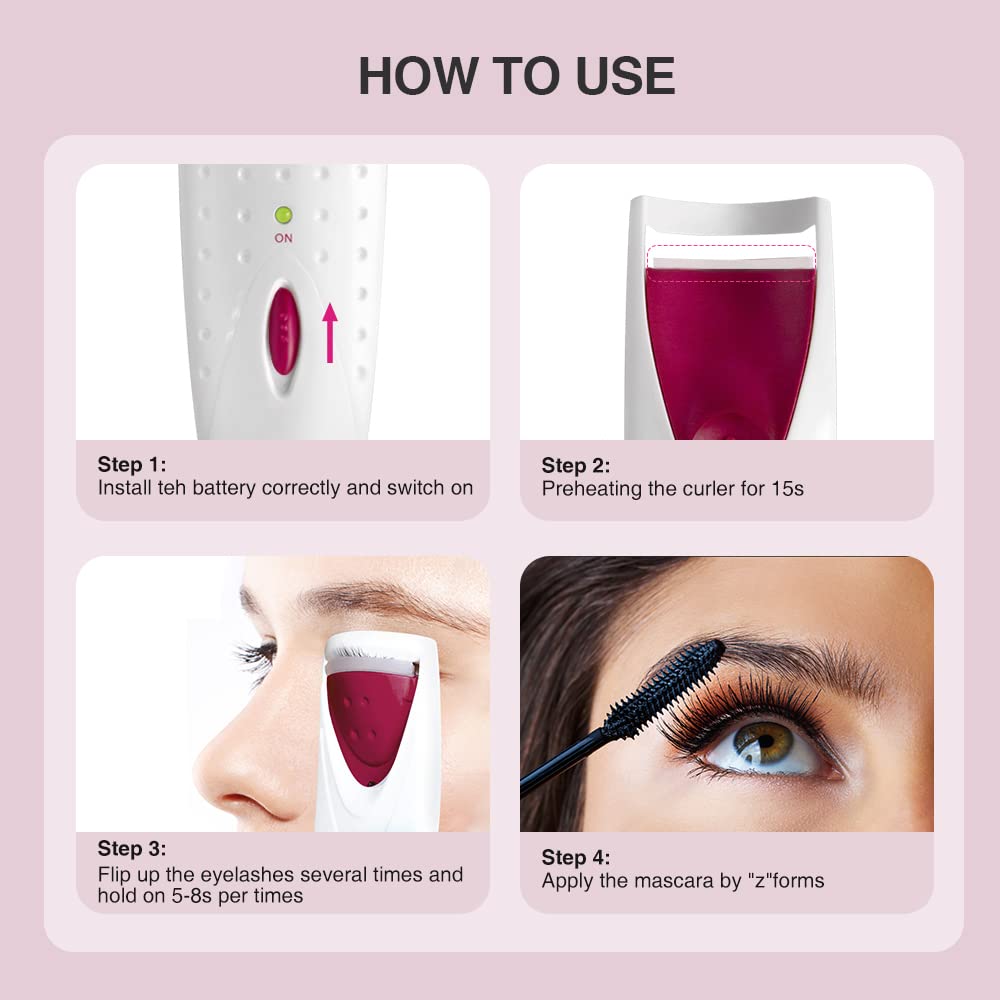 HOW TO USE

ON

Step 1:
Install teh battery correctly and switch on

Step 2:
Preheating the curler for 15s

Step 3:
Flip up the eyelashes several times and hold on 5-8s per times

Step 4:
Apply the mascara by "z"forms