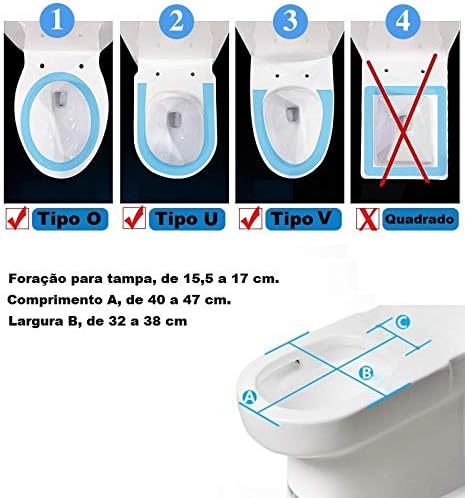 1 2 3 4

Tipo O Tipo U Tipo V Quadrado

Foração para tampa, de 15,5 a 17 cm.
Comprimento A, de 40 a 47 cm.
Largura B, de 32 a 38 cm

C
B
A