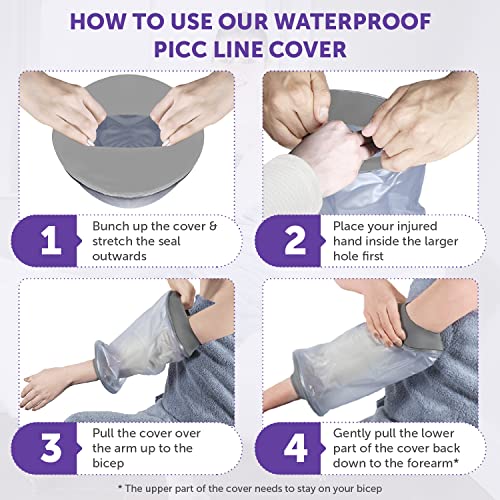 HOW TO USE OUR WATERPROOF PICC LINE COVER

1 Bunch up the cover & stretch the seal outwards

2 Place your injured hand inside the larger hole first

3 Pull the cover over the arm up to the bicep

4 Gently pull the lower part of the cover back down to the forearm*

* The upper part of the cover needs to stay on your bicep