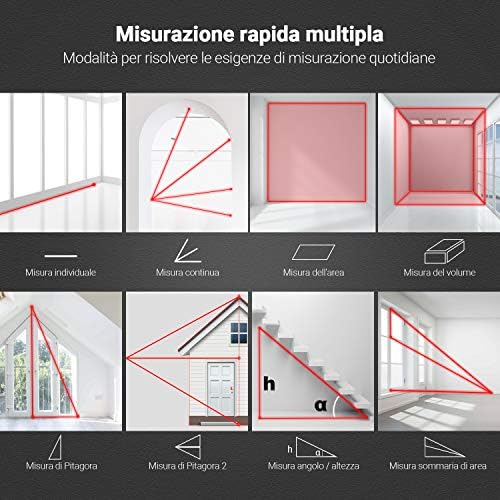 Misurazione rapida multipla
Modalità per risolvere le esigenze di misurazione quotidiane

Misura individuale

Misura continua

Misura dell'area

Misura del volume

h

α

Misura di Pitagora

Misura di Pitagora 2

h α

Misura angolo / altezza

Misura sommaria di area