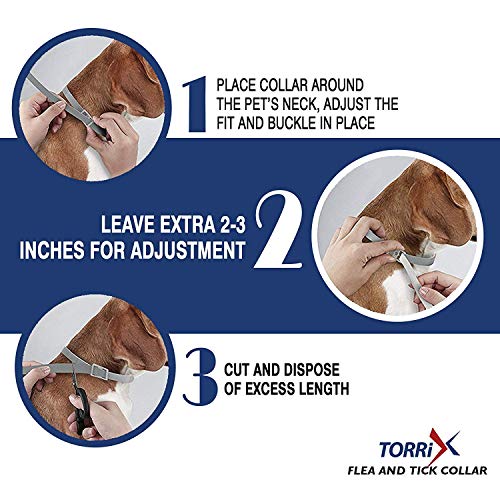 1 PLACE COLLAR AROUND THE PET'S NECK, ADJUST THE FIT AND BUCKLE IN PLACE

LEAVE EXTRA 2-3 INCHES FOR ADJUSTMENT 2

3 CUT AND DISPOSE OF EXCESS LENGTH

TORRIX
FLEA AND TICK COLLAR