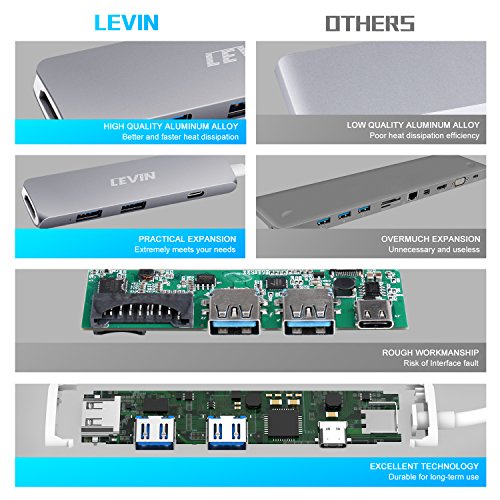 LEVIN

OTHERS

LEVIN

HIGH QUALITY ALUMINUM ALLOY
Better and faster heat dissipation

LOW QUALITY ALUMINUM ALLOY
Poor heat dissipation efficiency

LEVIN

PRACTICAL EXPANSION
Extremely meets your needs

OVERMUCH EXPANSION
Unnecessary and useless

ROUGH WORKMANSHIP
Risk of interface fault

EXCELLENT TECHNOLOGY
Durable for long-term use