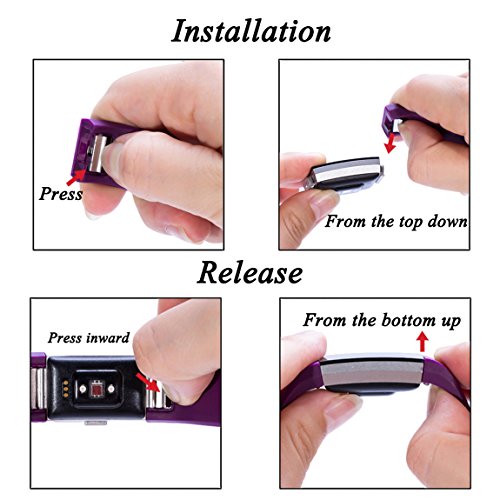 Installation

Press

From the top down

Release

Press inward

From the bottom up