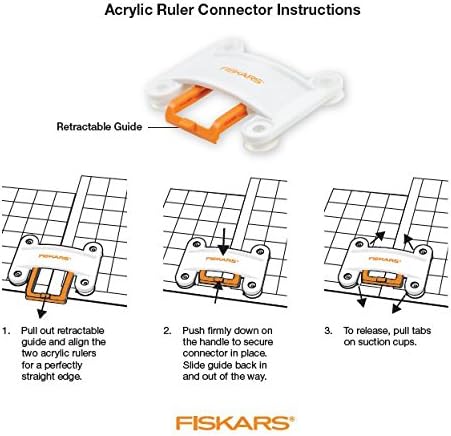 Acrylic Ruler Connector Instructions

FISKARS

Retractable Guide

FISKARS

FISKARS

FISKARS

1. Pull out retractable guide and align the two acrylic rulers for a perfectly straight edge.

2. Push firmly down on the handle to secure connector in place. Slide guide back in and out of the way.

3. To release, pull tabs on suction cups.

FISKARS®