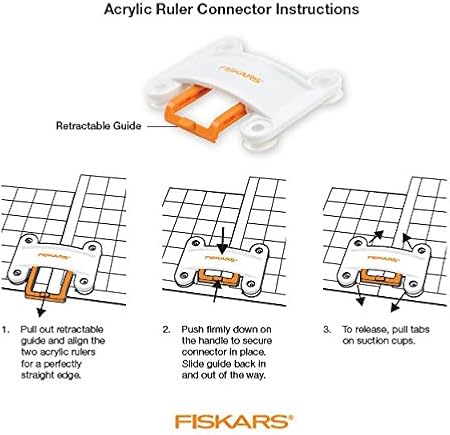 Acrylic Ruler Connector Instructions

FISKARS

Retractable Guide

FISKARS

FISKARS

FISKARS

1. Pull out retractable guide and align the two acrylic rulers for a perfectly straight edge.

2. Push firmly down on the handle to secure connector in place. Slide guide back in and out of the way.

3. To release, pull tabs on suction cups.

FISKARS®