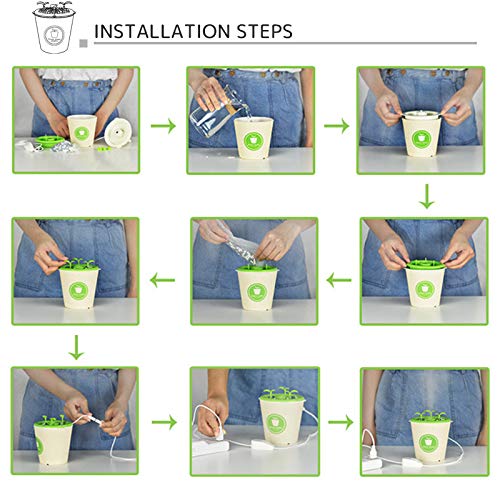 INSTALLATION STEPS