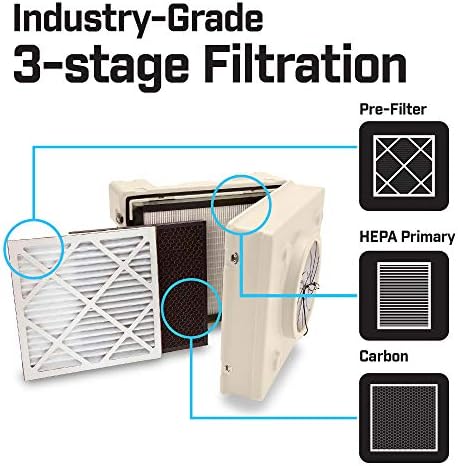 Industry-Grade
3-stage Filtration

Pre-Filter

HEPA Primary

Carbon