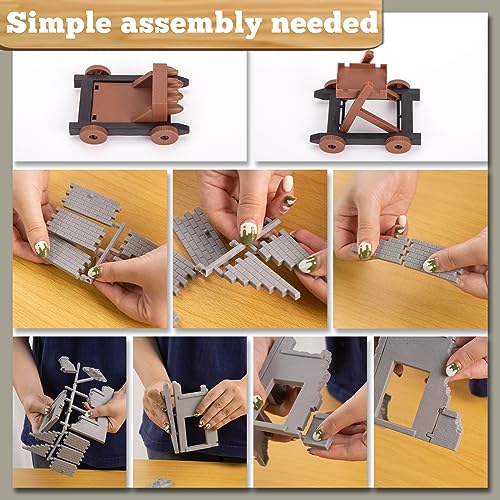 Simple assembly needed