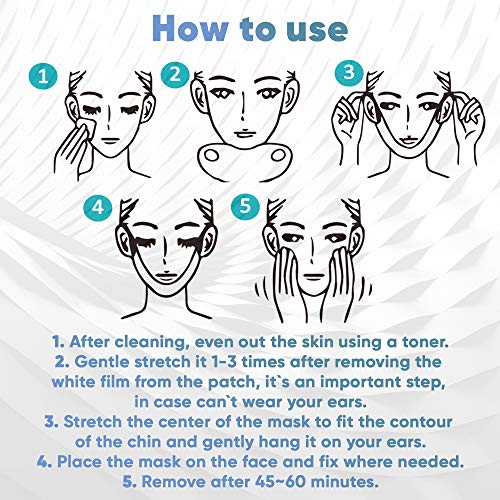 How to use

1

2

3

4

5

1. After cleaning, even out the skin using a toner.
2. Gentle stretch it 1-3 times after removing the white film from the patch, it`s an important step, in case can`t wear your ears.
3. Stretch the center of the mask to fit the contour of the chin and gently hang it on your ears.
4. Place the mask on the face and fix where needed.
5. Remove after 45~60 minutes.