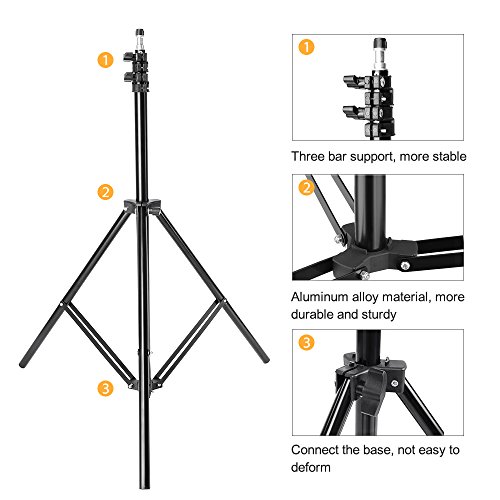 1

2

3

1

Three bar support, more stable

2

Aluminum alloy material, more durable and sturdy

3

Connect the base, not easy to deform