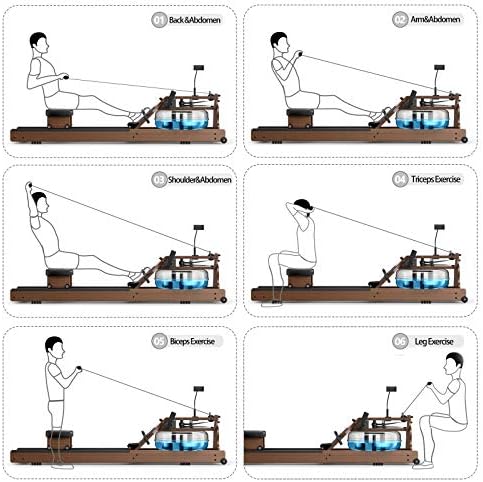 01 Back&Abdomen

02 Arm&Abdomen

03 Shoulder&Abdomen

04 Triceps Exercise

05 Biceps Exercise

06 Leg Exercise