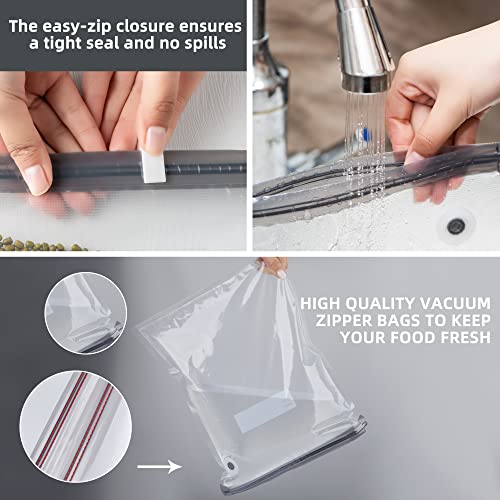 The easy-zip closure ensures a tight seal and no spills

HIGH QUALITY VACUUM ZIPPER BAGS TO KEEP YOUR FOOD FRESH