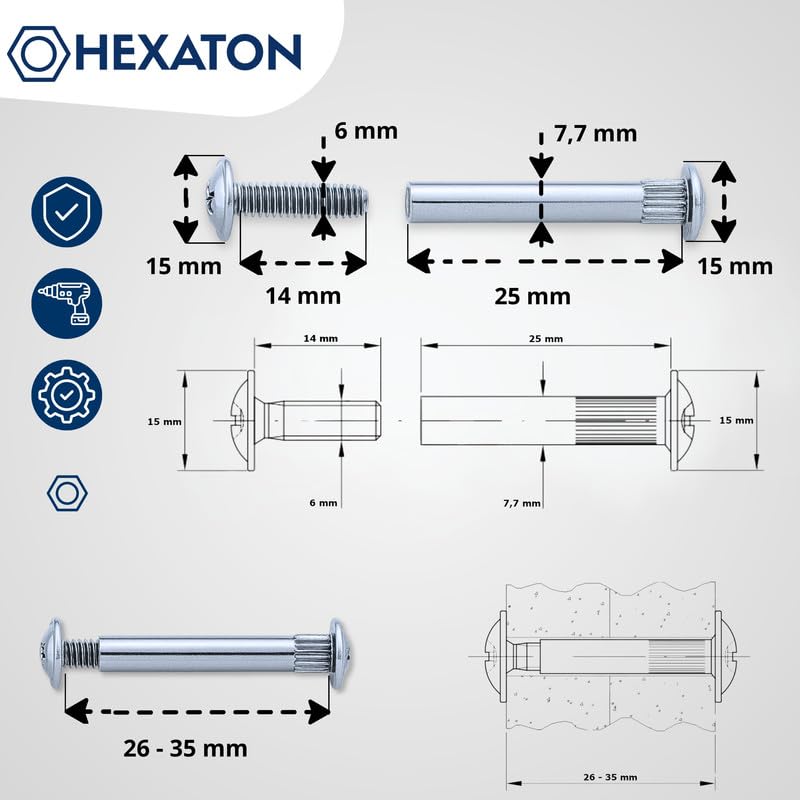 HEXATON

6 mm
7,7 mm
15 mm
14 mm
25 mm
15 mm

14 mm
25 mm
15 mm
15 mm
6 mm
7,7 mm

26 - 35 mm

26 - 35 mm