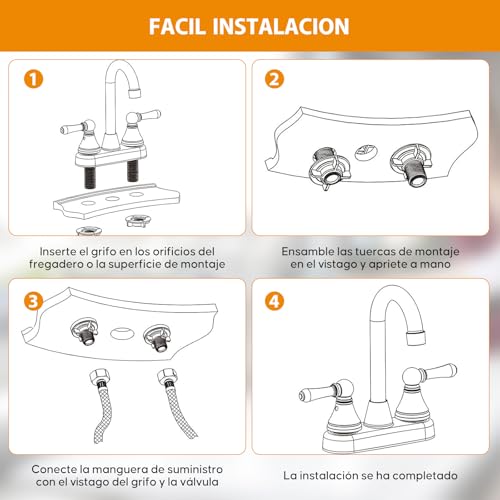 FACIL INSTALACION

1

Inserte el grifo en los orificios del fregadero o la superficie de montaje

2

Ensamble las tuercas de montaje en el vistago y apriete a mano

3

Conecte la manguera de suministro con el vistago del grifo y la válvula

4

La instalación se ha completado