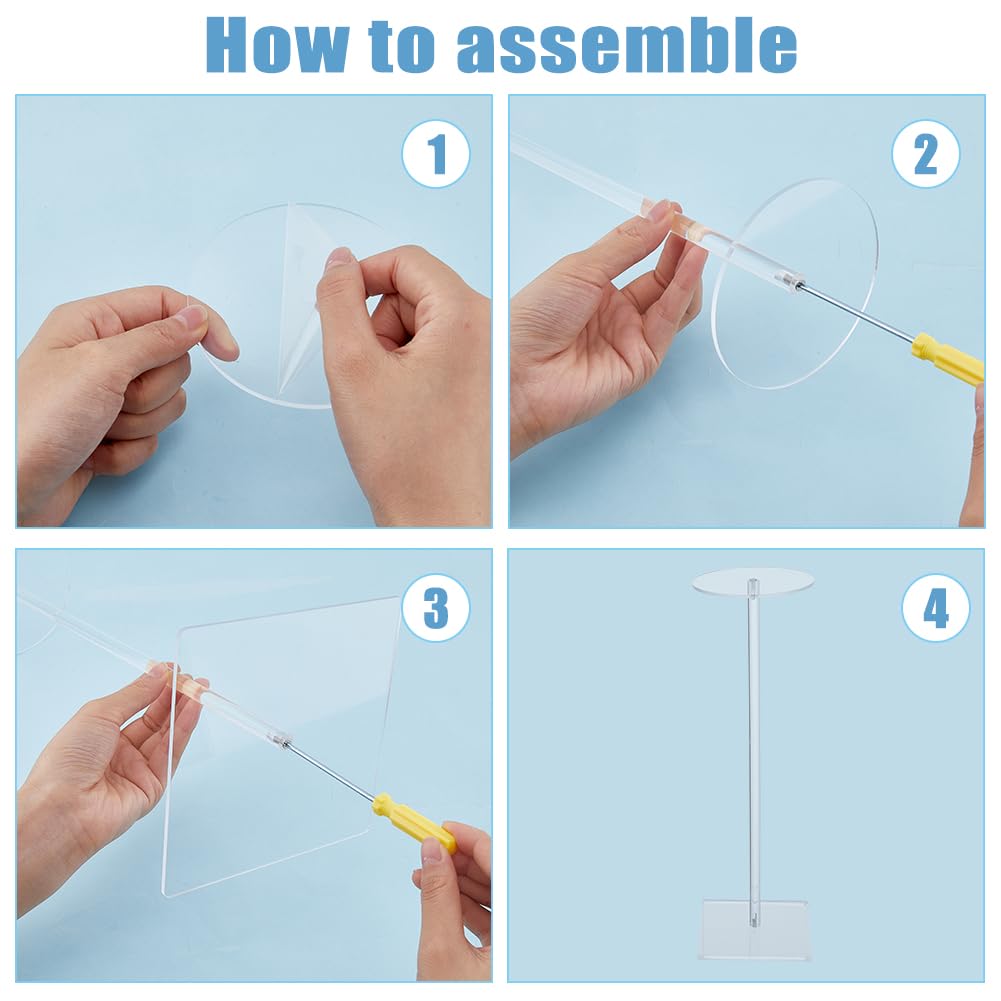 How to assemble

1

2

3

4