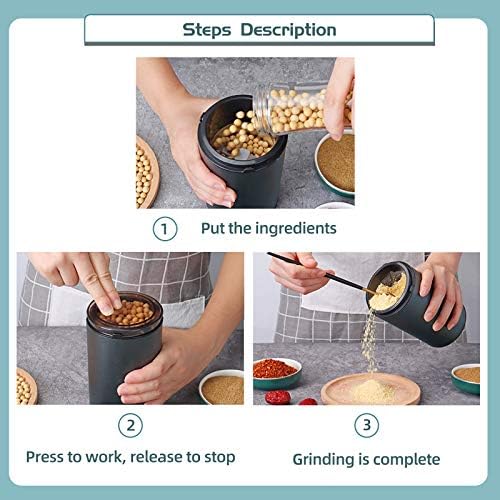 Steps Description

1 Put the ingredients

2 Press to work, release to stop

3 Grinding is complete