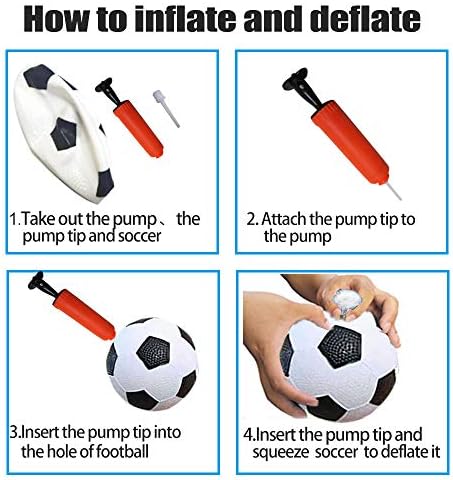 How to inflate and deflate

1.Take out the pump、 the pump tip and soccer

2. Attach the pump tip to the pump

3.Insert the pump tip into the hole of football

4.Insert the pump tip and squeeze soccer to deflate it