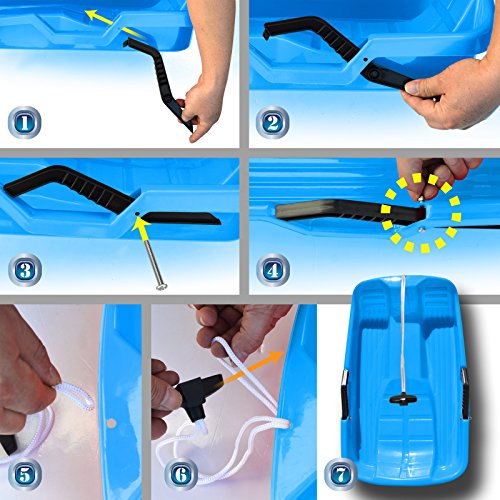 1

2

3

4

5

6

7