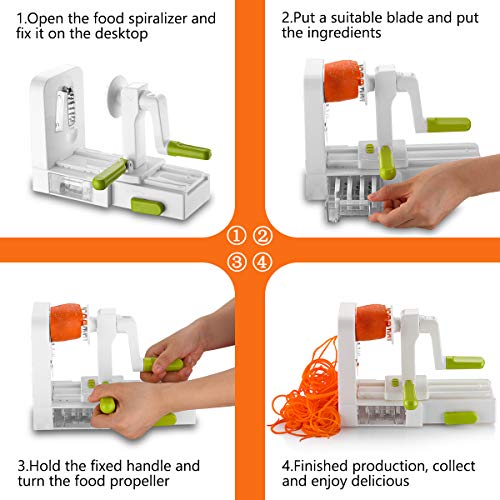 1.Open the food spiralizer and fix it on the desktop

2.Put a suitable blade and put the ingredients

① ②
③ ④

3.Hold the fixed handle and turn the food propeller

4.Finished production, collect and enjoy delicious