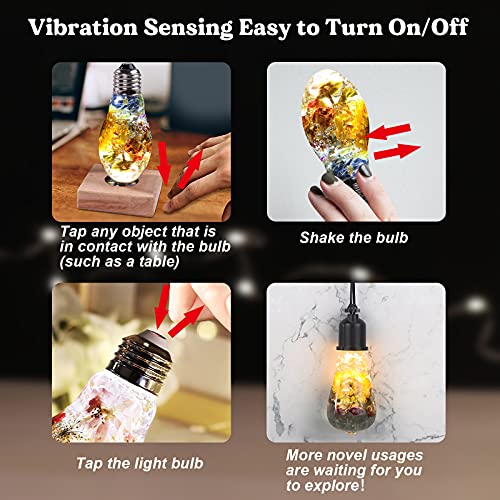 Vibration Sensing Easy to Turn On/Off

Tap any object that is in contact with the bulb (such as a table)

Shake the bulb

Tap the light bulb

More novel usages are waiting for you to explore!