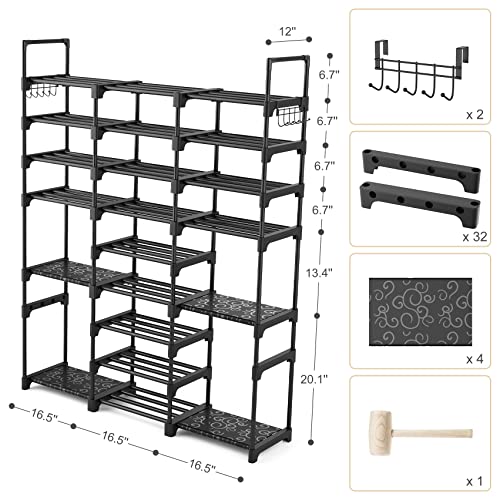 12"

6.7"

6.7"

6.7"

6.7"

13.4"

20.1"

16.5"

16.5"

16.5"

x 2

x 32

x 4

x 1