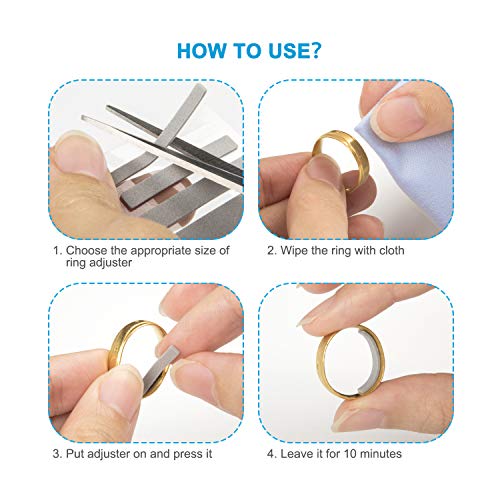 HOW TO USE?

1. Choose the appropriate size of ring adjuster

2. Wipe the ring with cloth

3. Put adjuster on and press it

4. Leave it for 10 minutes