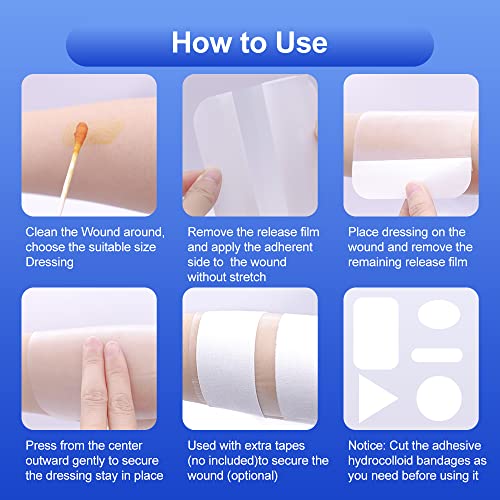 How to Use

Clean the Wound around, choose the suitable size Dressing

Remove the release film and apply the adherent side to the wound without stretch

Place dressing on the wound and remove the remaining release film

Press from the center outward gently to secure the dressing stay in place

Used with extra tapes (no included)to secure the wound (optional)

Notice: Cut the adhesive hydrocolloid bandages as you need before using it