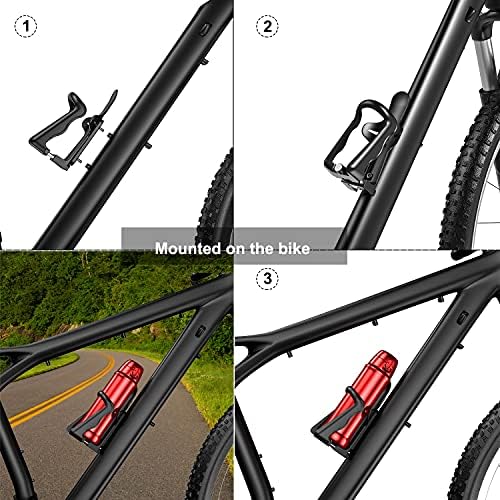 1

2

Mounted on the bike

3